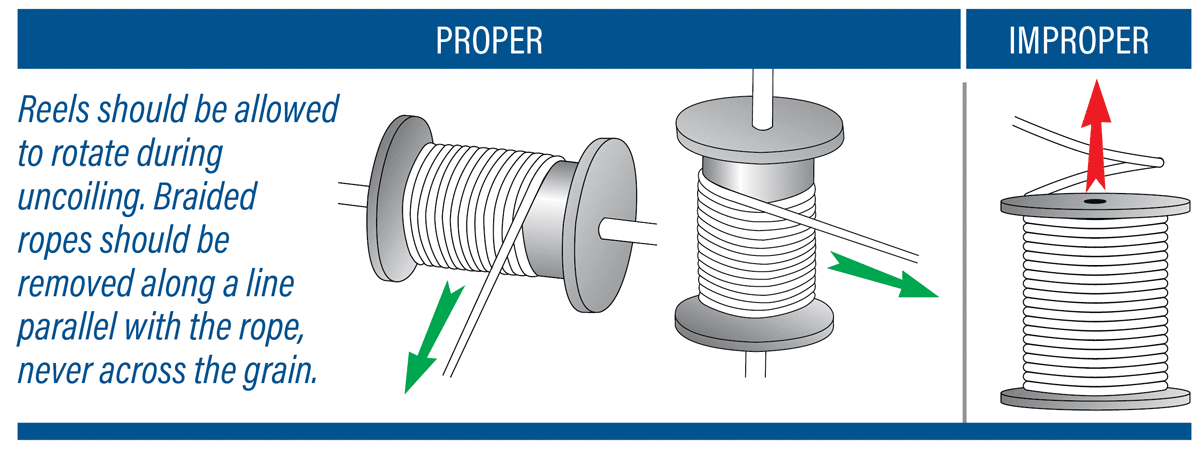 PROPER

IMPROPER

Reels should be allowed to rotate during uncoiling. Braided ropes should be removed along a line parallel with the rope, never across the grain.